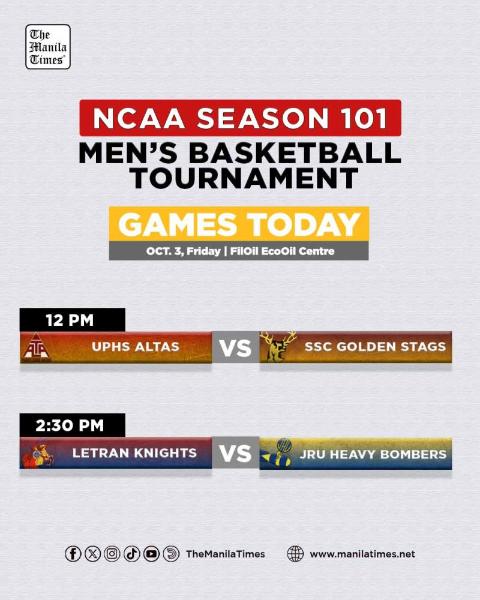 The Manila Times

NCAA SEASON 101
MEN'S BASKETBALL TOURNAMENT

GAMES TODAY
OCT. 3, Friday | FilOil EcoOil Centre

12 PM
UPHS ALTAS
VS
SSC GOLDEN STAGS

2:30 PM
LETRAN KNIGHTS
VS
JRU HEAVY BOMBERS

TheManilaTimes
www.manilatimes.net